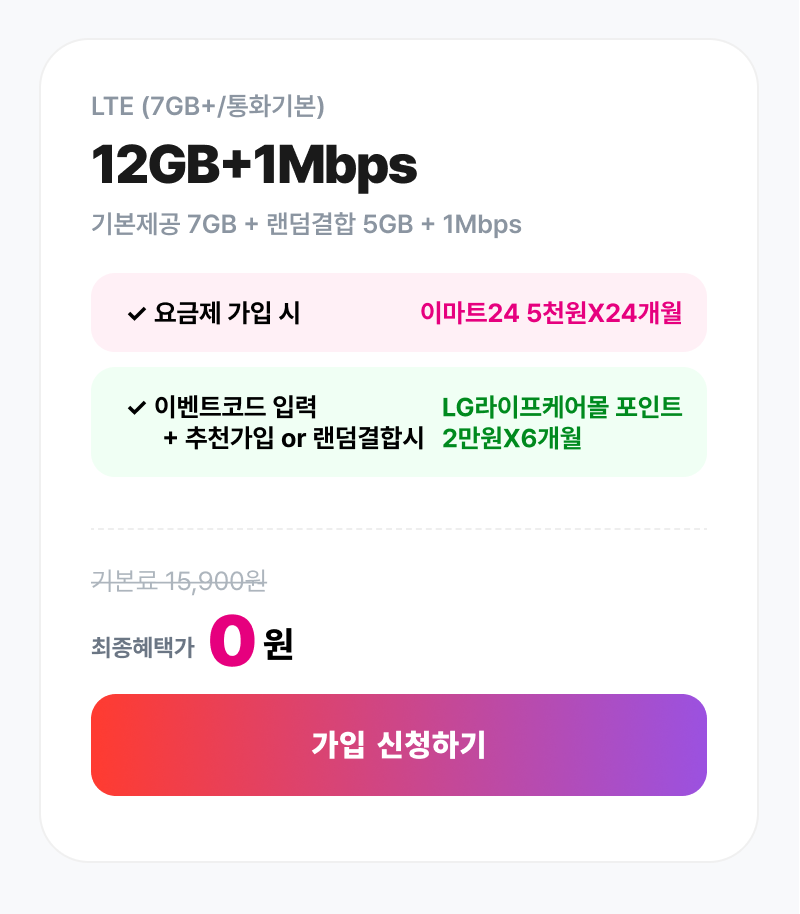 LTE (7GB+/통화기본)

12GB+1Mbps

기본제공 7GB + 랜덤결합 5GB + 1Mbps

✔ 요금제 가입 시 이마트24 5천원X24개월

✔ 이벤트코드 입력 + 추천가입 or 랜덤결합시 LG라이프케어몰 포인트 2만원X6개월

기본료 15,900원

최종혜택가 0 원

가입 신청하기